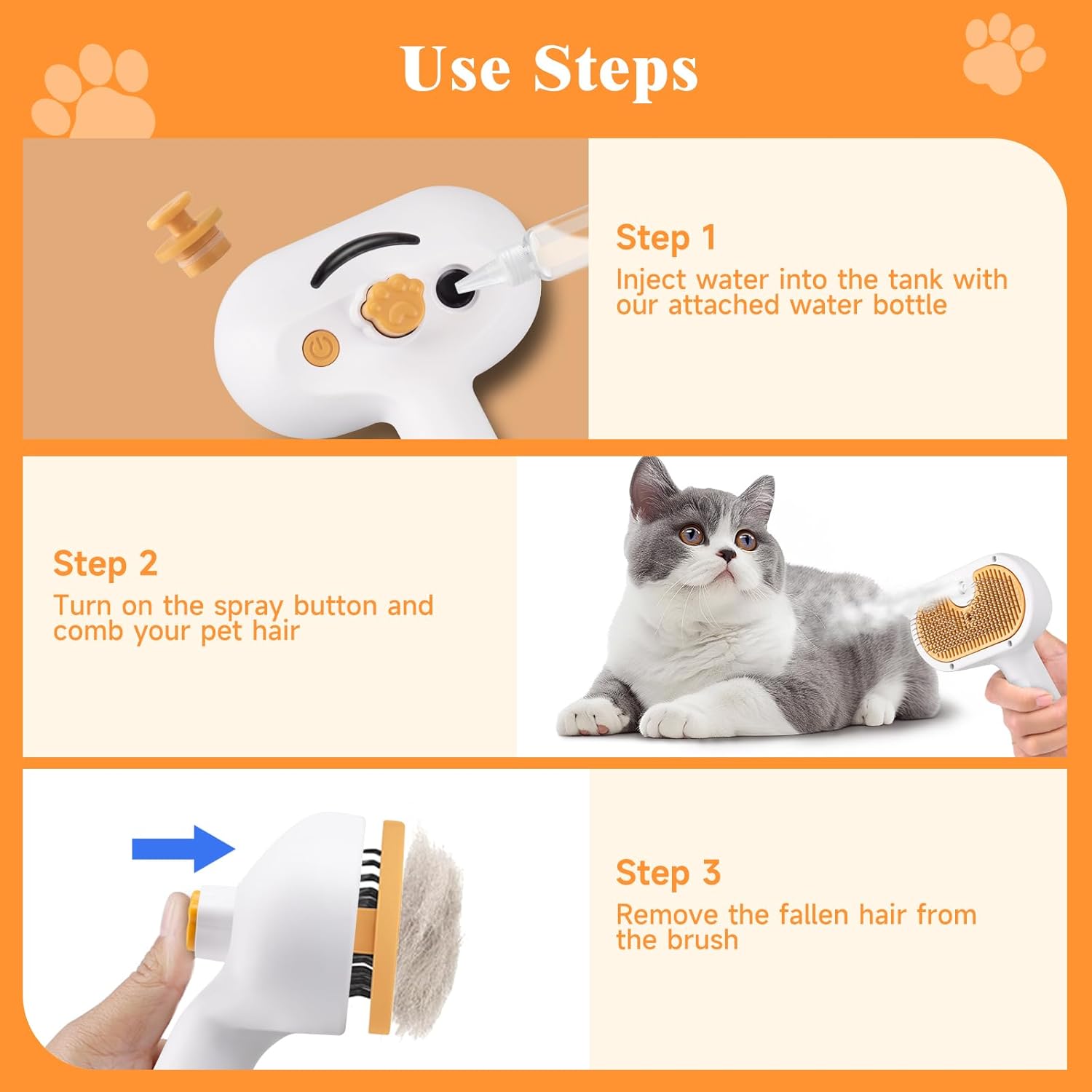 Use Steps

Step 1
Inject water into the tank with our attached water bottle

Step 2
Turn on the spray button and comb your pet hair

Step 3
Remove the fallen hair from the brush